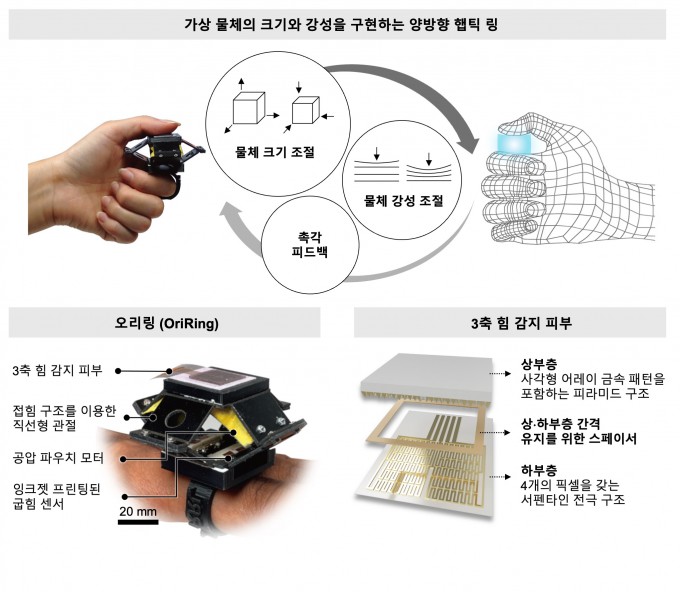 가상 물체의 크기와 강성을 구현하는 양방향 햅틱 링

물체 크기 조절

물체 강성 조절

촉각
피드백

오리링 (OriRing)

3축 힘 감지 피부

접힘 구조를 이용한
직선형 관절

공압 파우치 모터

잉크젯 프린팅된
굽힘 센서

20 mm

3축 힘 감지 피부

상부층
사각형 어레이 금속 패턴을
포함하는 피라미드 구조

상·하부층 간격
유지를 위한 스페이서

하부층
4개의 픽셀을 갖는
서펜타인 전극 구조