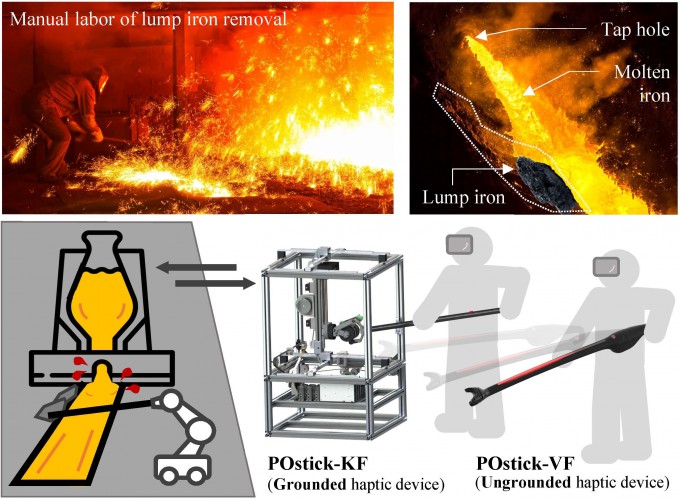 Manual labor of lump iron removal

Tap hole

Molten iron

Lump iron

POstick-KF
(Grounded haptic device)

POstick-VF
(Ungrounded haptic device)