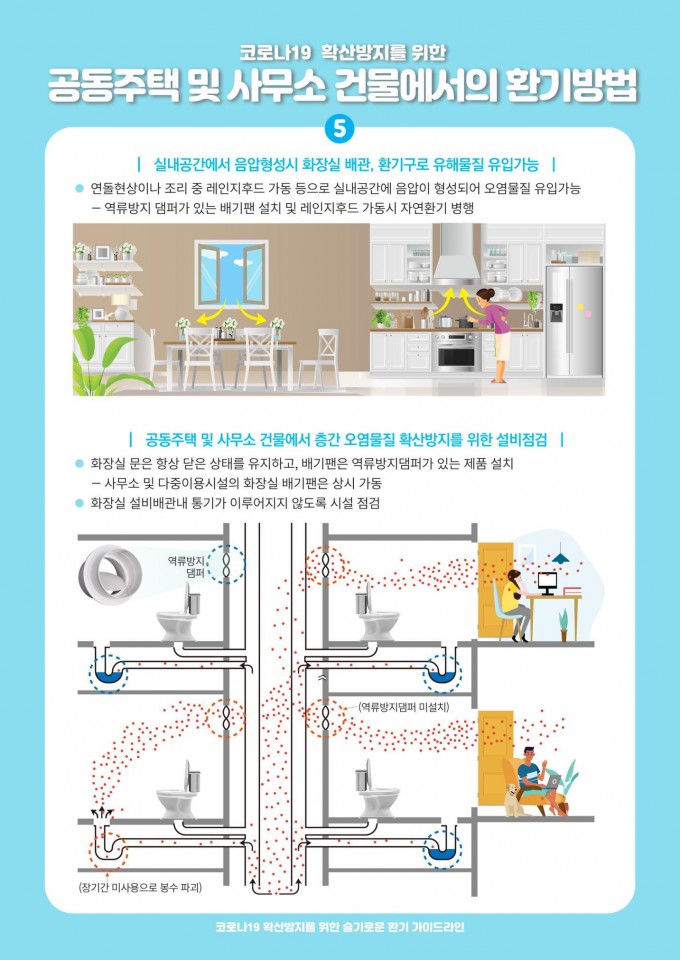 코로나19 확산방지를 위한

공동주택 및 사무소 건물에서의 환기방법

5

| 실내공간에서 음압형성시 화장실 배관, 환기구로 유해물질 유입가능 |

● 연돌현상이나 조리 중 레인지후드 가동 등으로 실내공간에 음압이 형성되어 오염물질 유입가능
– 역류방지 댐퍼가 있는 배기팬 설치 및 레인지후드 가동시 자연환기 병행

| 공동주택 및 사무소 건물에서 층간 오염물질 확산방지를 위한 설비점검 |

● 화장실 문은 항상 닫은 상태를 유지하고, 배기팬은 역류방지댐퍼가 있는 제품 설치
– 사무소 및 다중이용시설의 화장실 배기팬은 상시 가동
● 화장실 설비배관내 통기가 이루어지지 않도록 시설 점검

역류방지 댐퍼

(역류방지댐퍼 미설치)

(장기간 미사용으로 봉수 파괴)

코로나19 확산방지를 위한 슬기로운 환기 가이드라인